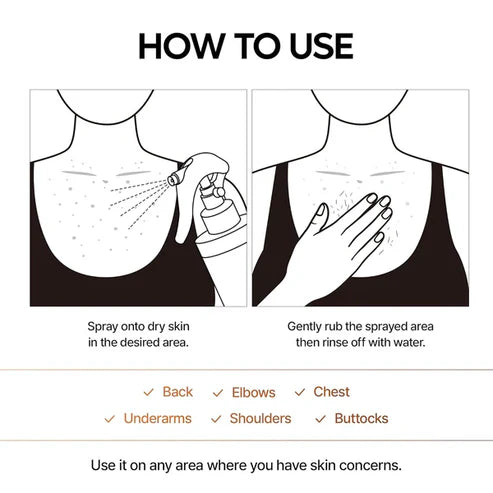 HOW TO USE

Spray onto dry skin in the desired area.

Gently rub the sprayed area then rinse off with water.

✓ Back ✓ Elbows ✓ Chest
✓ Underarms ✓ Shoulders ✓ Buttocks

Use it on any area where you have skin concerns.