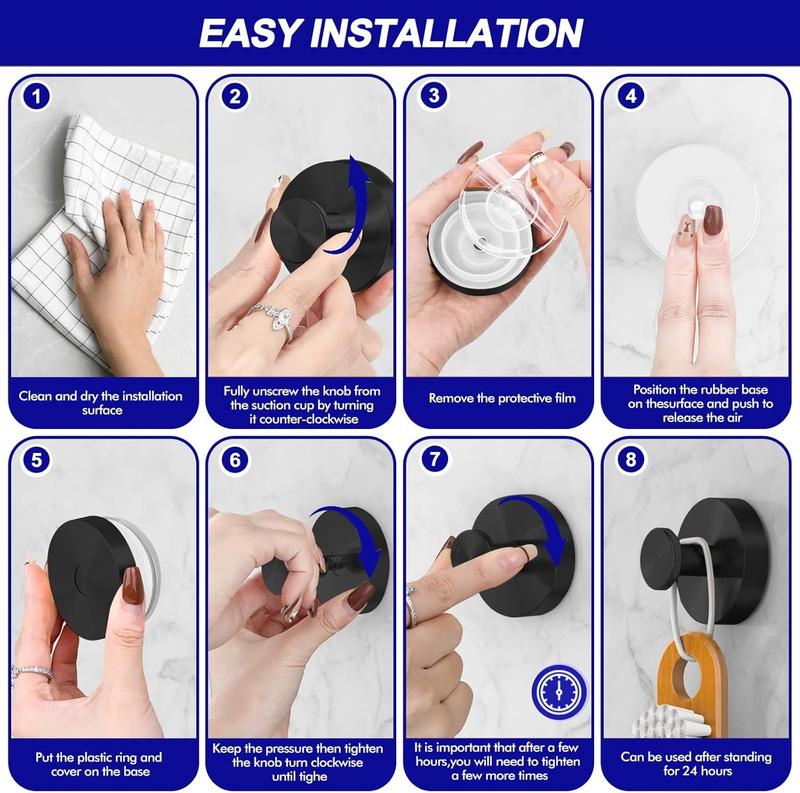 EASY INSTALLATION

1

Clean and dry the installation surface

2

Fully unscrew the knob from the suction cup by turning it counter-clockwise

3

Remove the protective film

4

Position the rubber base on thesurface and push to release the air

5

Put the plastic ring and cover on the base

6

Keep the pressure then tighten the knob turn clockwise until tighe

7

It is important that after a few hours,you will need to tighten a few more times

8

Can be used after standing for 24 hours